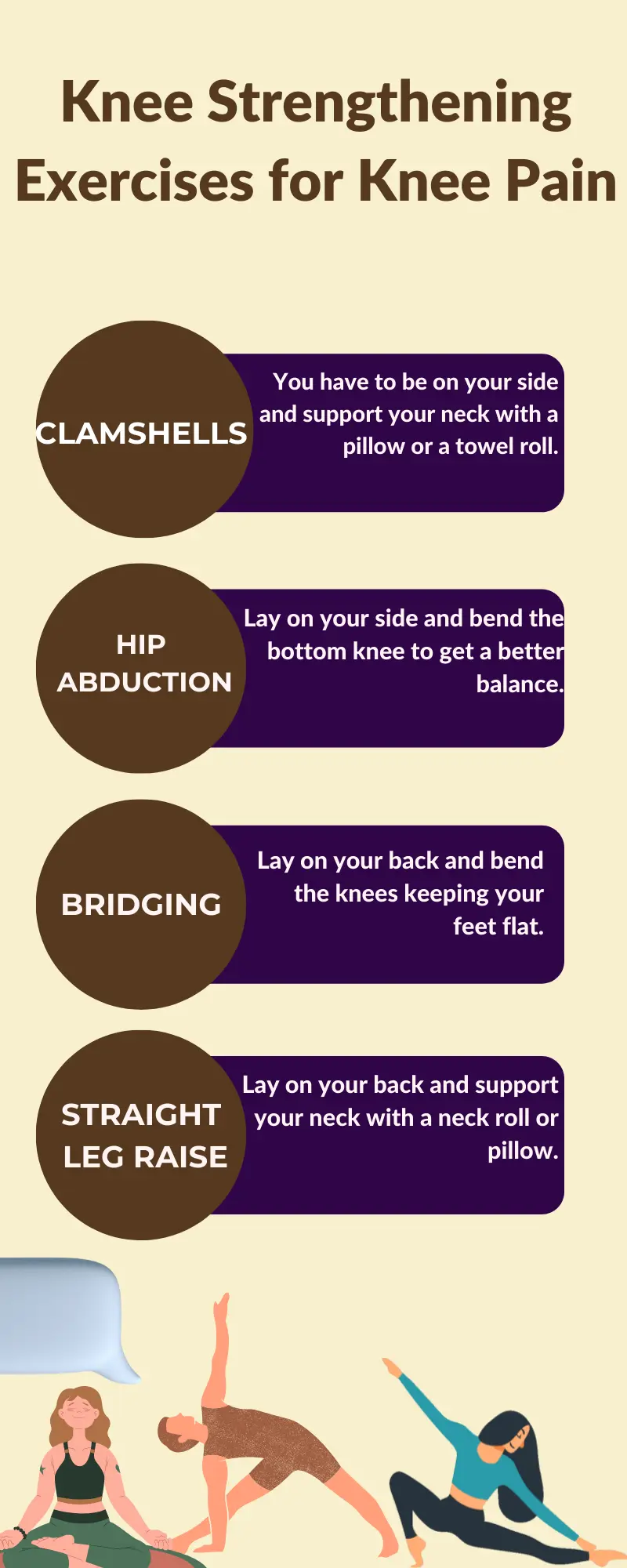 Knee Strengthening Exercises for Knee Pain

CLAMSHELLS

You have to be on your side and support your neck with a pillow or a towel roll.

HIP ABDUCTION

Lay on your side and bend the bottom knee to get a better balance.

BRIDGING

Lay on your back and bend the knees keeping your feet flat.

STRAIGHT LEG RAISE

Lay on your back and support your neck with a neck roll or pillow.